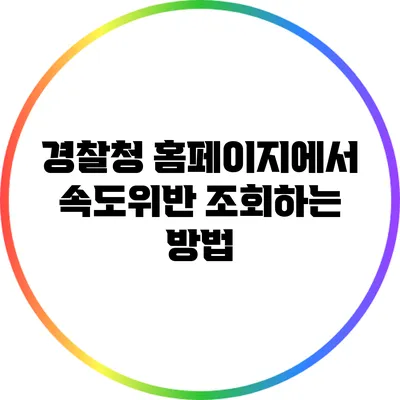 경찰청 홈페이지에서 속도위반 조회하는 방법