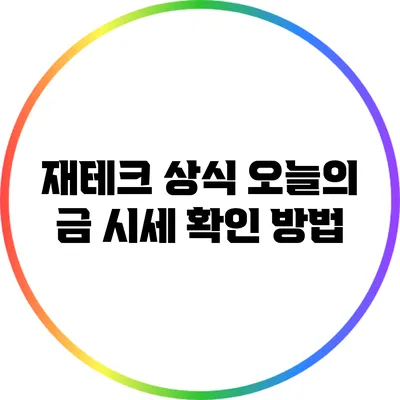 재테크 상식 오늘의 금 시세 확인 방법