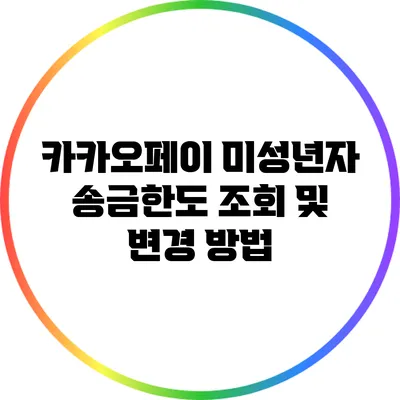 카카오페이 미성년자 송금한도 조회 및 변경 방법