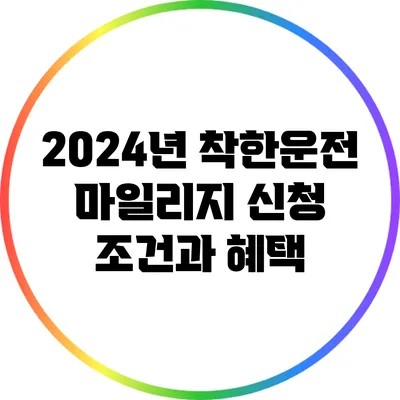 2024년 착한운전 마일리지 신청 조건과 혜택