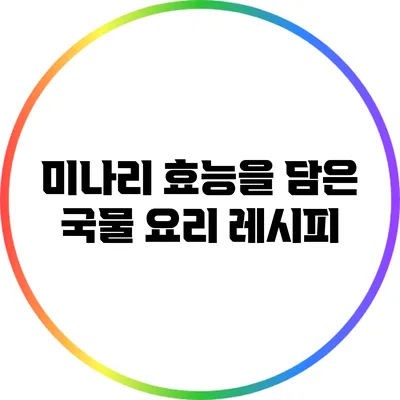 미나리 효능을 담은
국물 요리 레시피