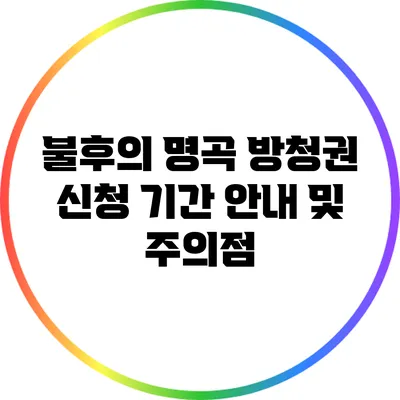 불후의 명곡 방청권 신청 기간 안내 및 주의점