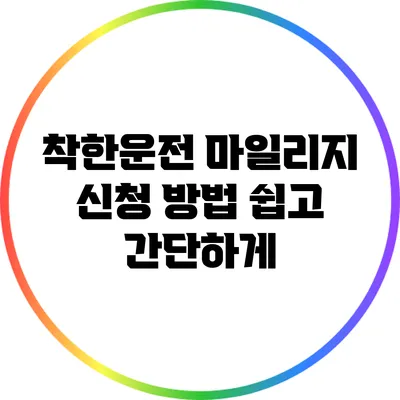 착한운전 마일리지 신청 방법 쉽고 간단하게